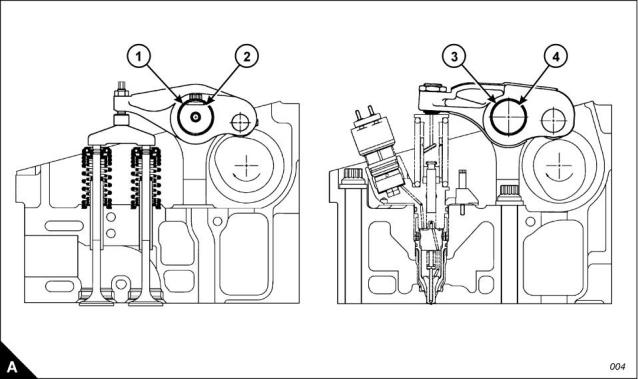 1
2
3
4
A
004